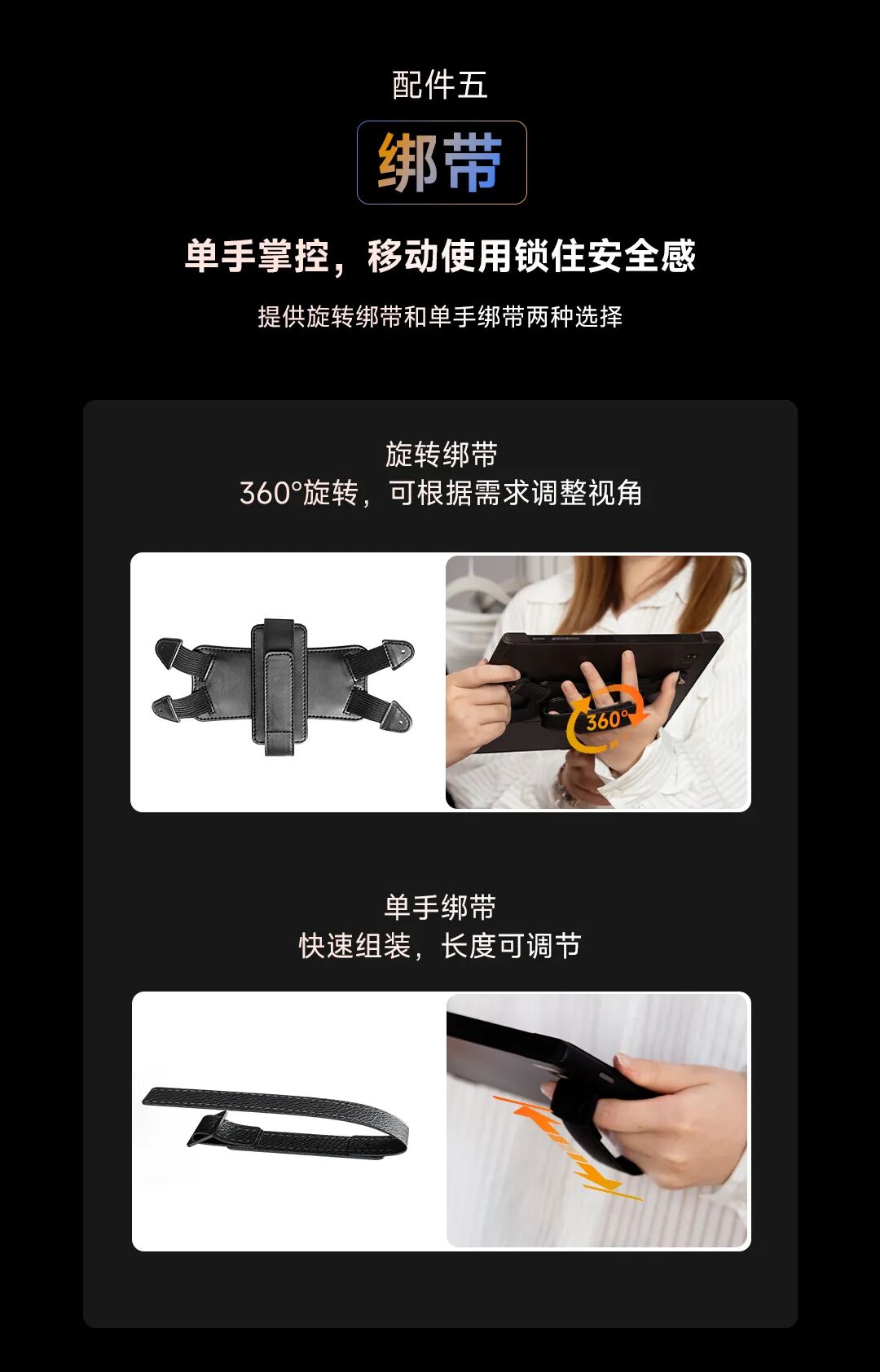 配件五

绑带

单手掌控，移动使用锁住安全感

提供旋转绑带和单手绑带两种选择

旋转绑带
360°旋转，可根据需求调整视角

360°

单手绑带
快速组装，长度可调节